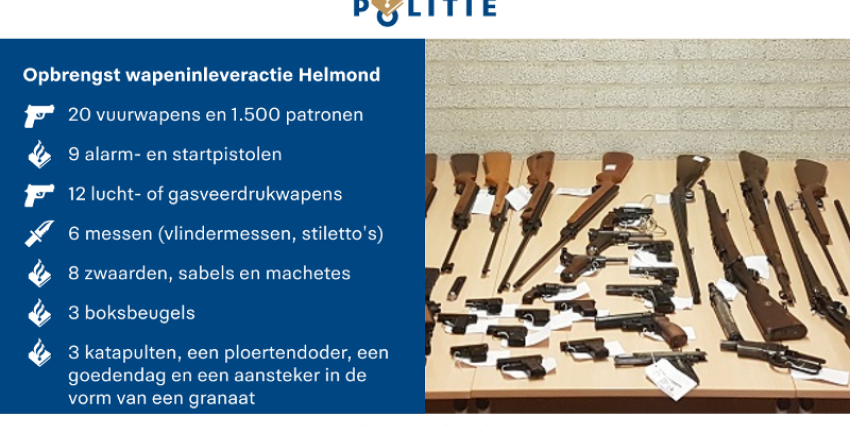 POLITIE

Opbrengst wapeninleveractie Helmond

20 vuurwapens en 1.500 patronen

9 alarm- en startpistolen

12 lucht- of gasveerdrukwapens

6 messen (vlindermessen, stiletto's)

8 zwaarden, sabels en machetes

3 boksbeugels

3 katapulten, een ploertendoder, een goedendag en een aansteker in de vorm van een granaat